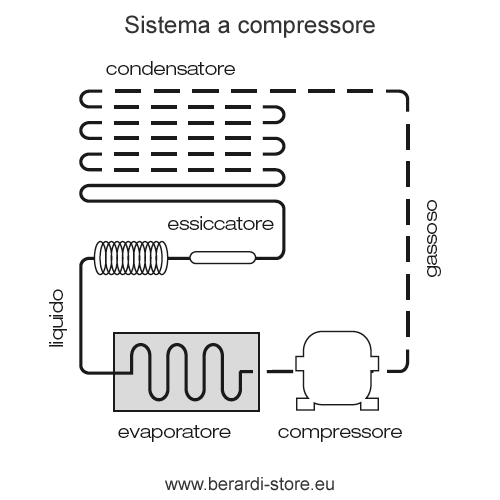 Sistema a compressore

condensatore

essiccatore

gassoso

liquido

evaporatore

compressore

www.berardi-store.eu